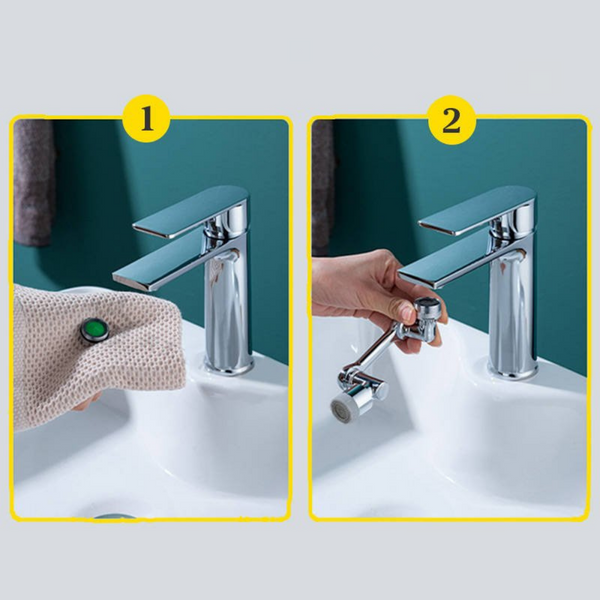 1

2