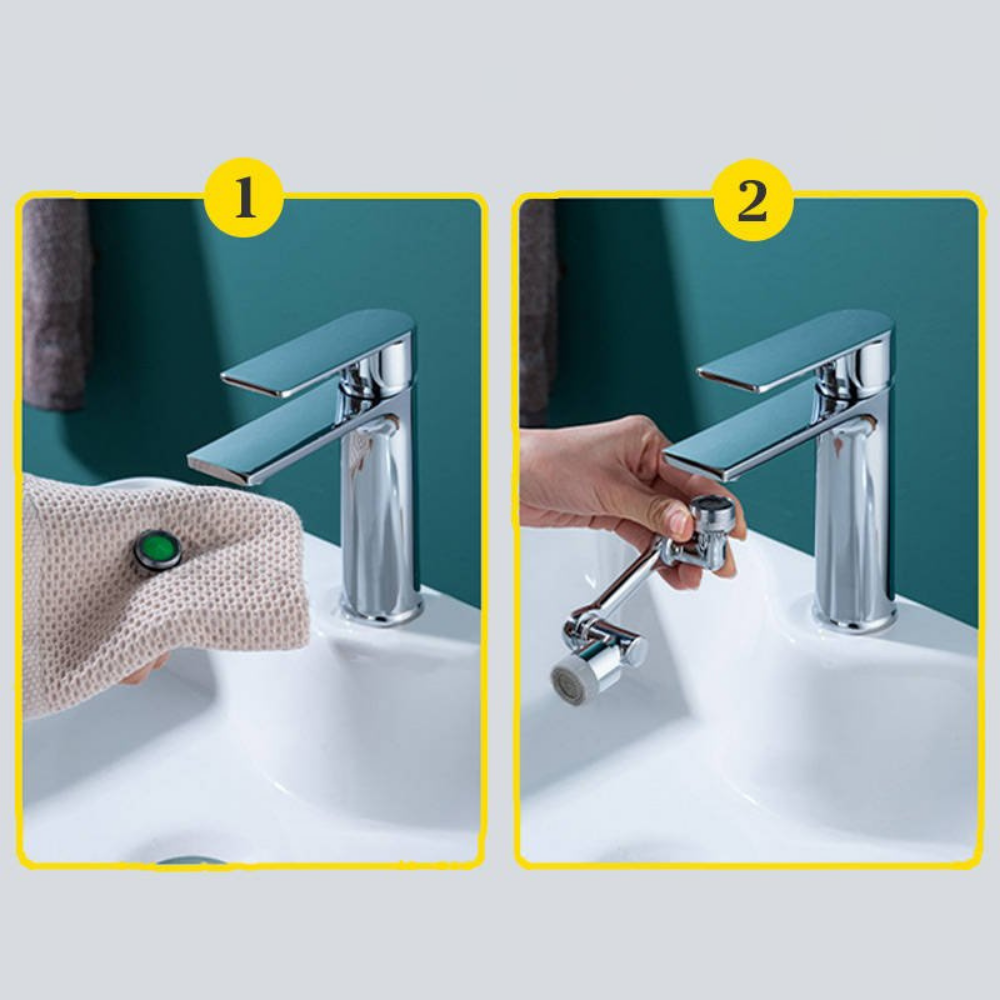 1

2