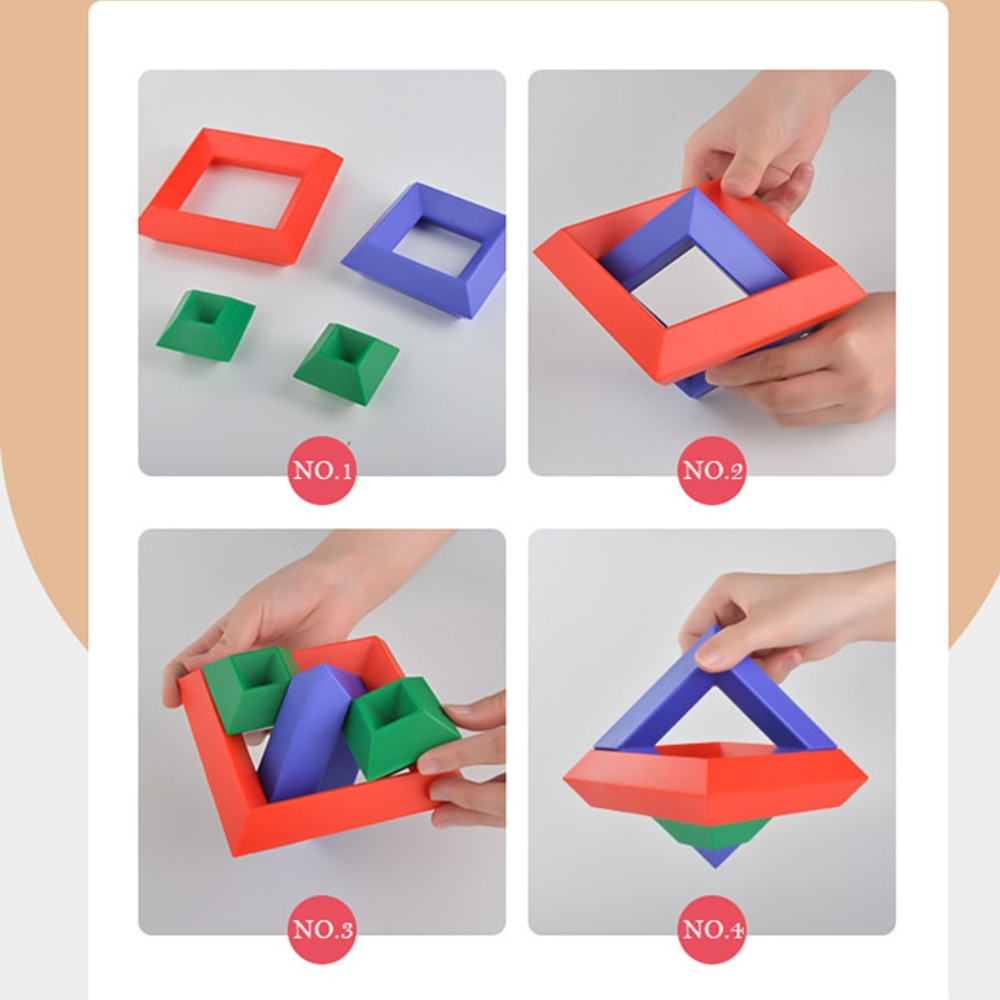 NO.1

NO.2

NO.3

NO.4