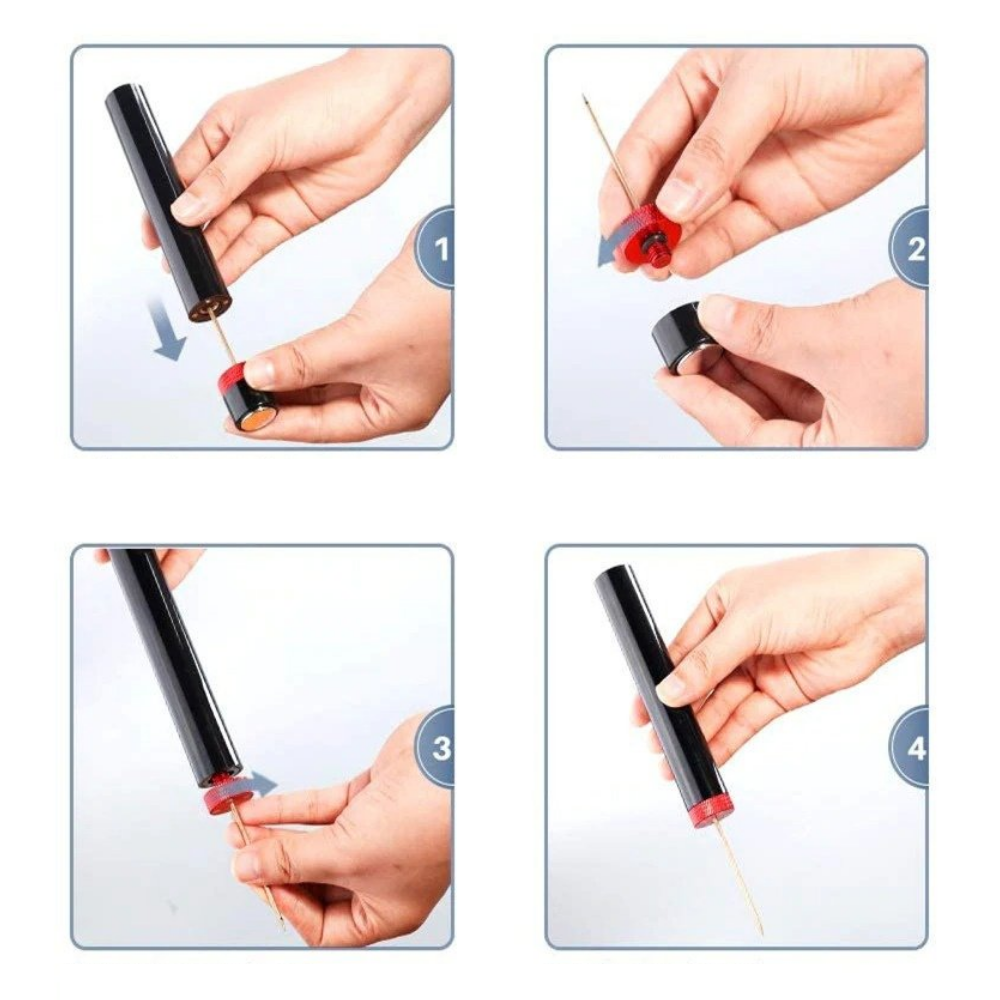 1

2

3

4