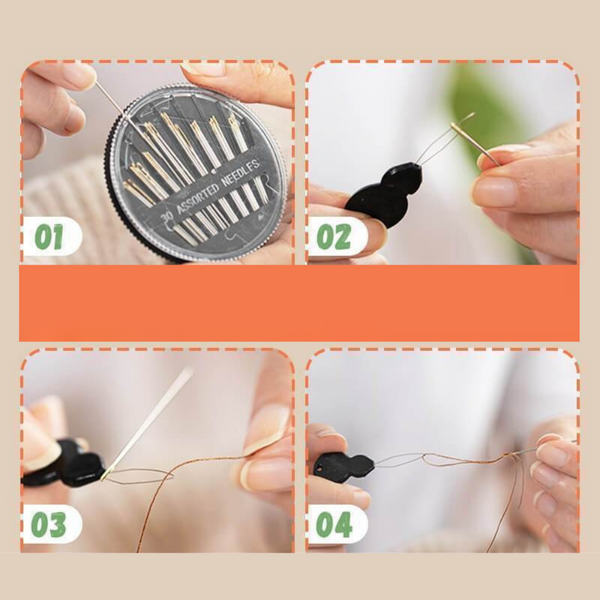 30 ASSORTED NEEDLES

01

02

03

04