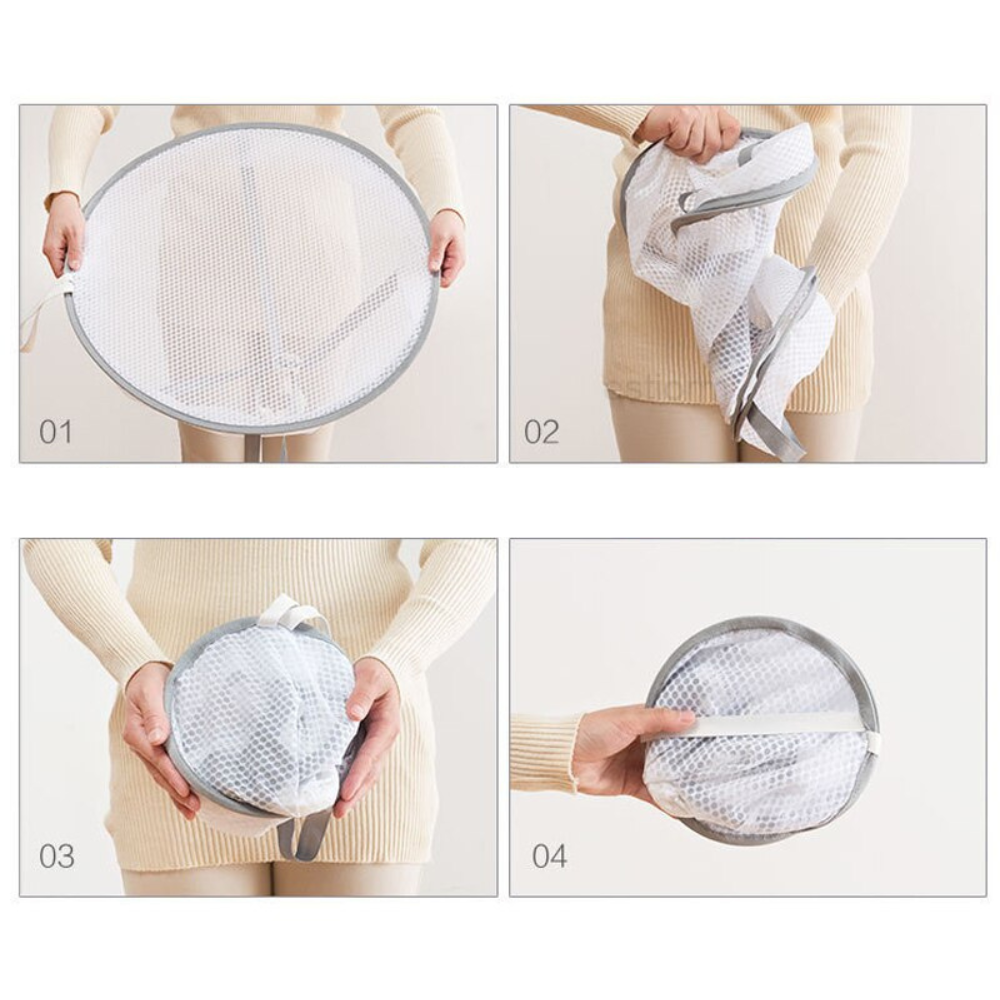 01

02

03

04