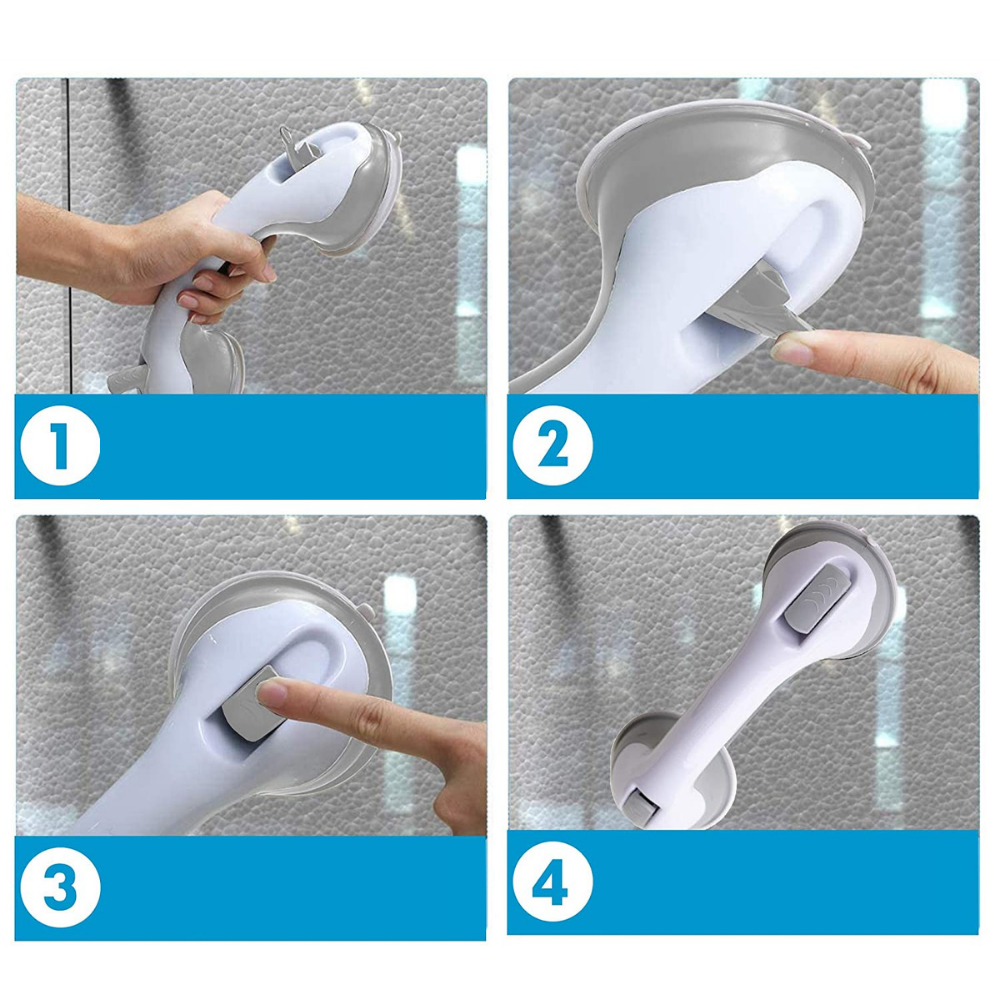 1

2

3

4