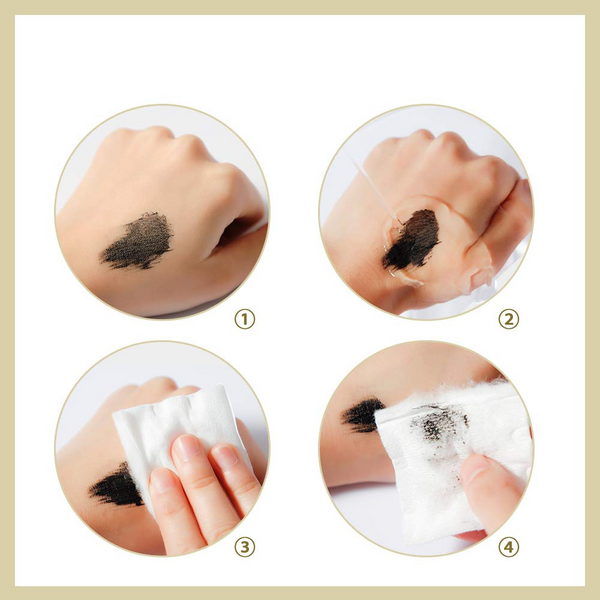 ①
②
③
④