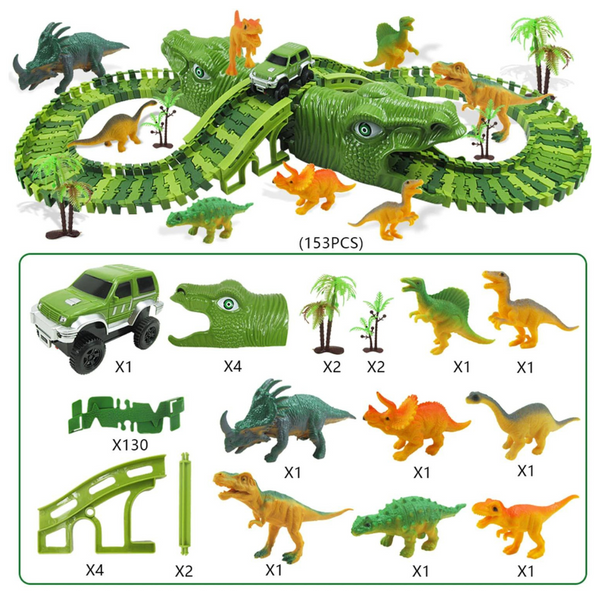 (153PCS)

X1 X4 X2 X2 X1 X1

X130 X1 X1 X1

X4 X2 X1 X1 X1