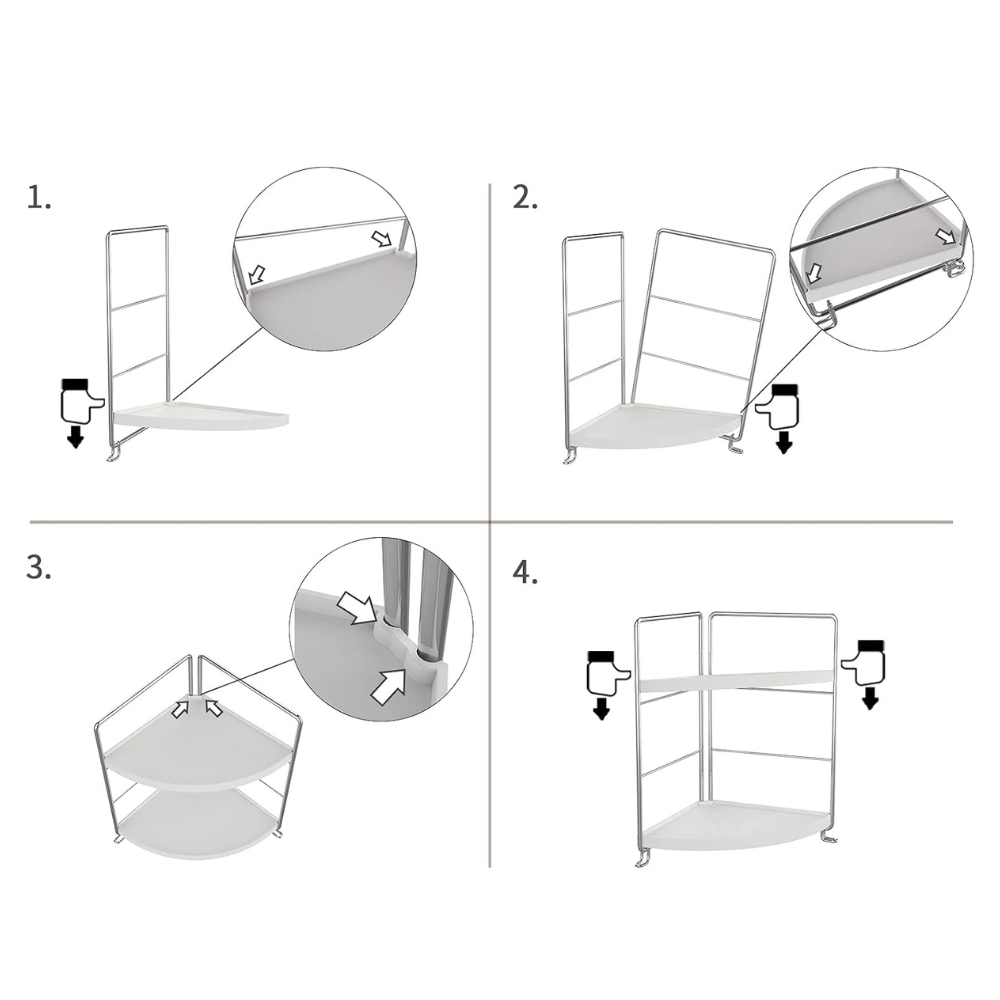 1.

2.

3.

4.