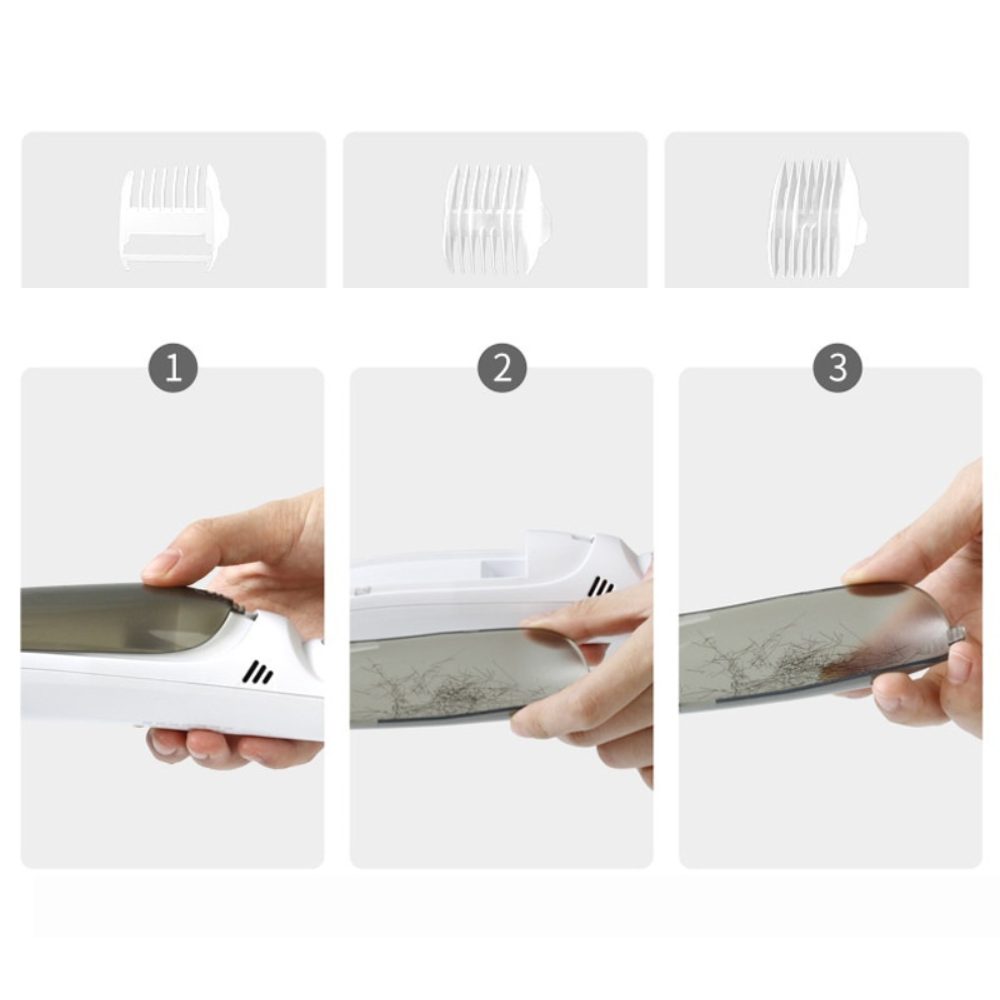 1

2

3